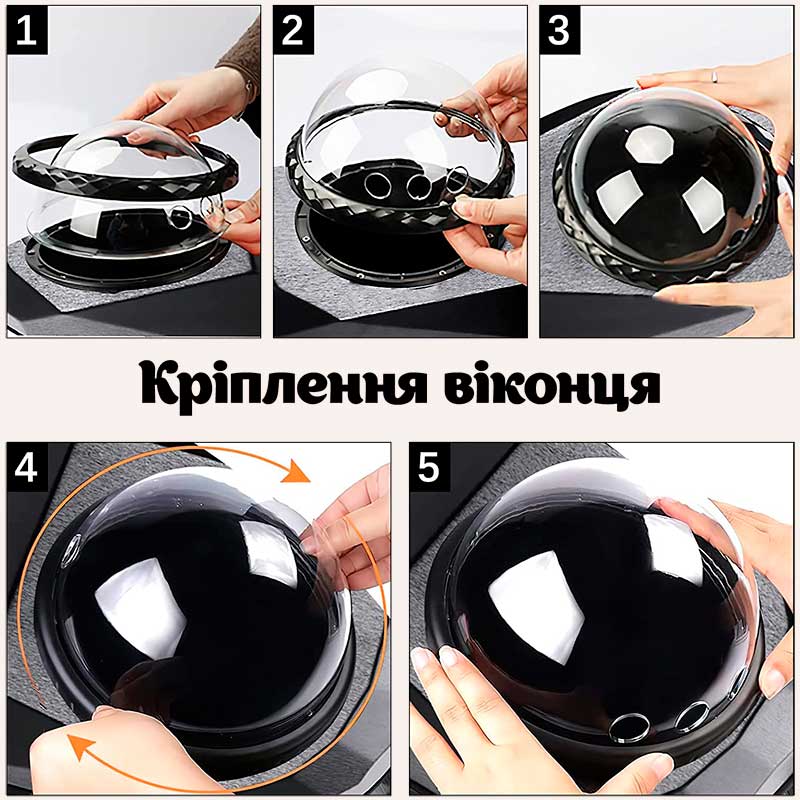 1

2

3

Кріплення віконця

4

5